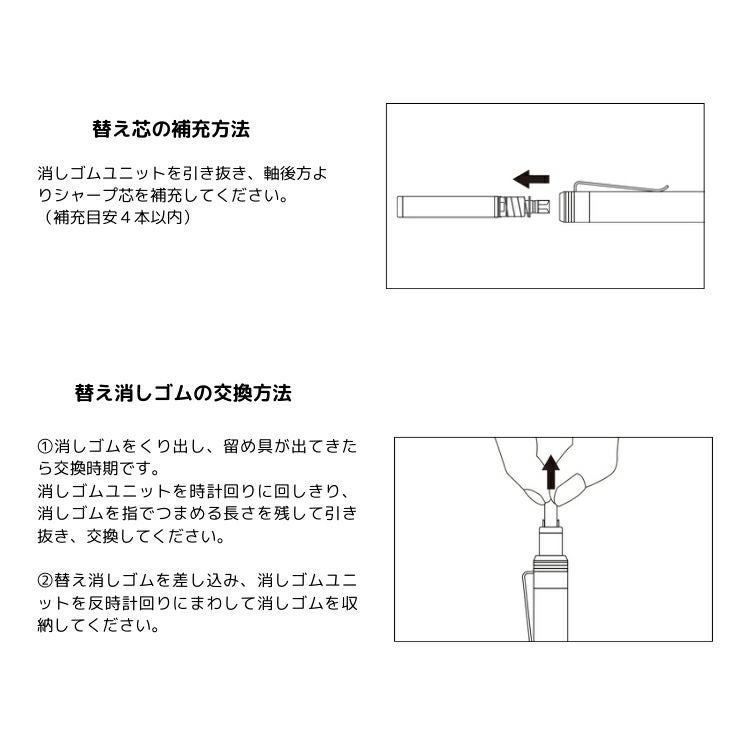 替え芯の補充方法

消しゴムユニットを引き抜き、軸後方よりシャープ芯を補充してください。
（補充目安４本以内）

替え消しゴムの交換方法

①消しゴムをくり出し、留め具が出てきたら交換時期です。
消しゴムユニットを時計回りに回しきり、消しゴムを指でつまめる長さを残して引き抜き、交換してください。

②替え消しゴムを差し込み、消しゴムユニットを反時計回りにまわして消しゴムを収納してください。