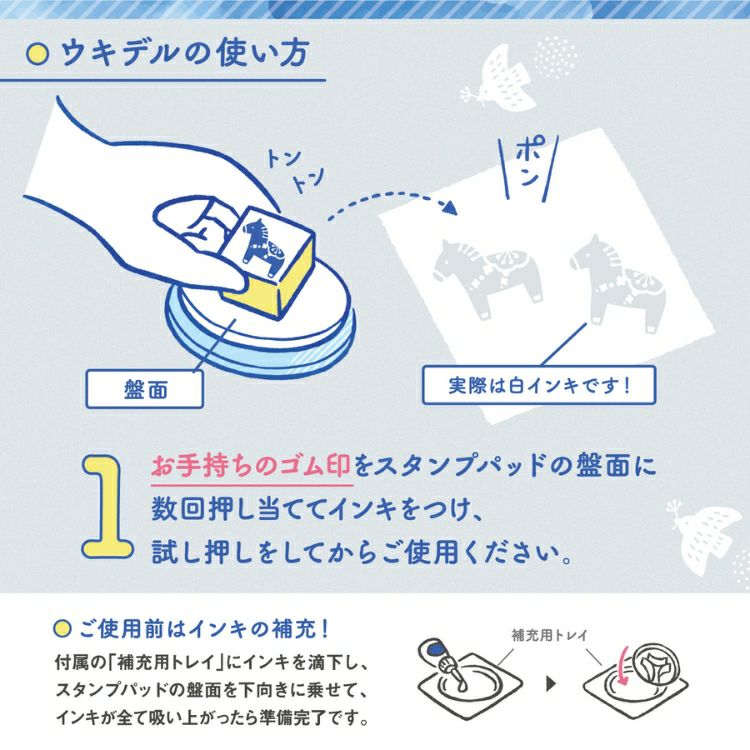 ウキデルの使い方

トン
トン

ポン

盤面

実際は白インキです！

1

お手持ちのゴム印をスタンプパッドの盤面に数回押し当ててインキをつけ、試し押しをしてからご使用ください。

ご使用前はインキの補充！

付属の「補充用トレイ」にインキを滴下し、スタンプパッドの盤面を下向きに乗せて、インキが全て吸い上がったら準備完了です。

補充用トレイ