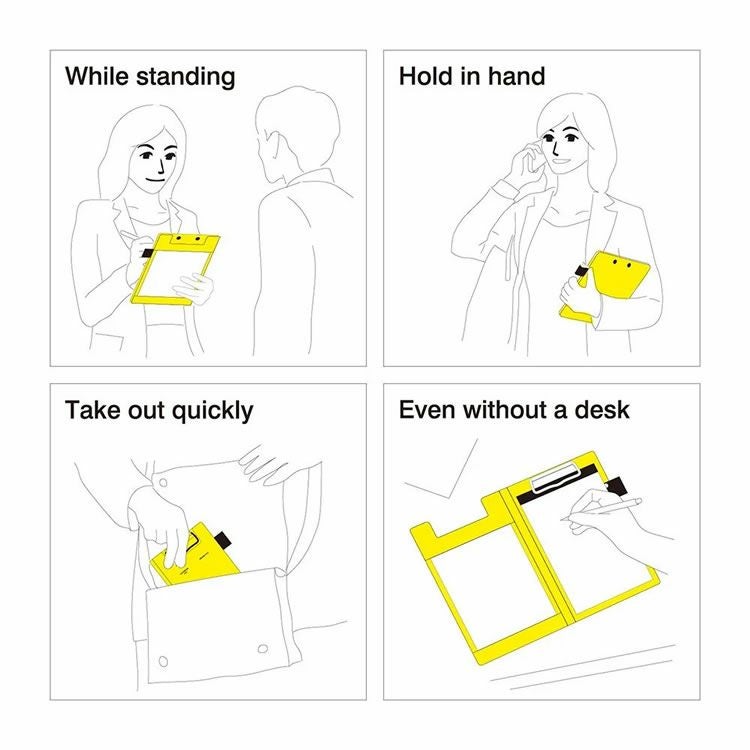 While standing

Hold in hand

Take out quickly

Even without a desk