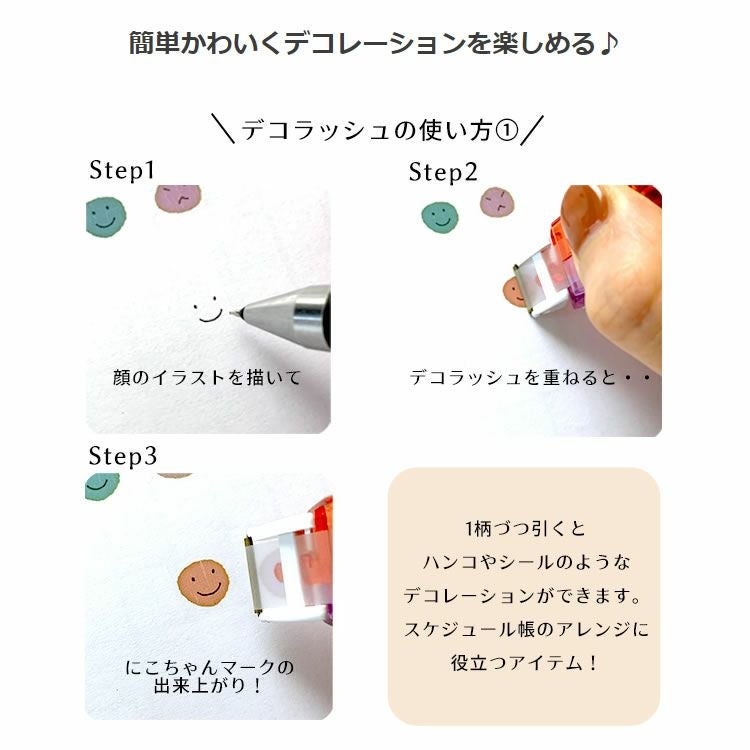 簡単かわいくデコレーションを楽しめる♪

＼デコラッシュの使い方①／

Step1

顔のイラストを描いて

Step2

デコラッシュを重ねると・・

Step3

にこちゃんマークの出来上がり！

1柄づつ引くと
ハンコやシールのような
デコレーションができます。
スケジュール帳のアレンジに
役立つアイテム！