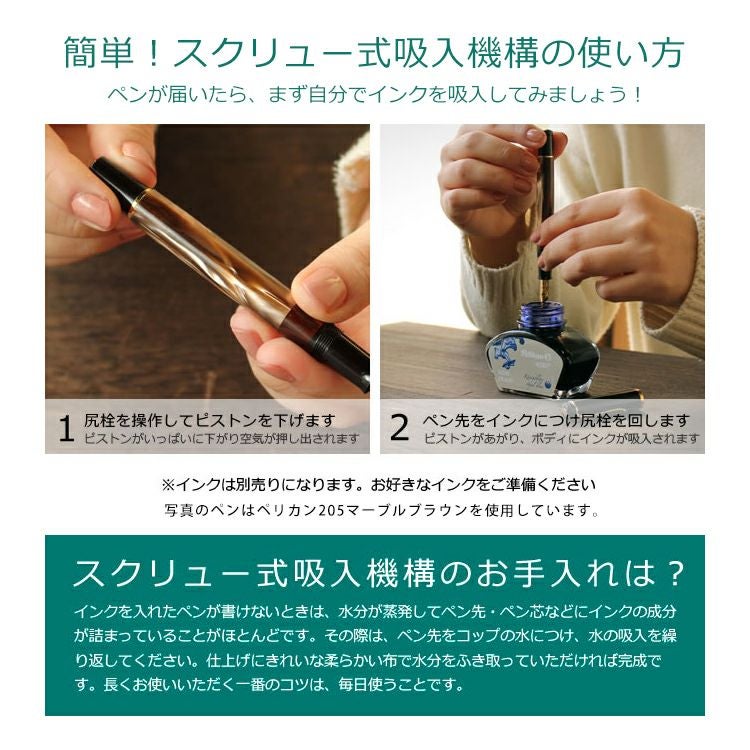 簡単！スクリュー式吸入機構の使い方
ペンが届いたら、まず自分でインクを吸入してみましょう！

1 尻栓を操作してピストンを下げます
ピストンがいっぱいに下がり空気が押し出されます

2 ペン先をインクにつけ尻栓を回します
ピストンがあがり、ボディにインクが吸入されます

※インクは別売りになります。お好きなインクをご準備ください
写真のペンはペリカン205マーブルブラウンを使用しています。

スクリュー式吸入機構のお手入れは？
インクを入れたペンが書けないときは、水分が蒸発してペン先・ペン芯などにインクの成分が詰まっていることがほとんどです。その際は、ペン先をコップの水につけ、水の吸入を繰り返してください。仕上げにきれいな柔らかい布で水分をふき取っていただければ完成です。長くお使いいただく一番のコツは、毎日使うことです。