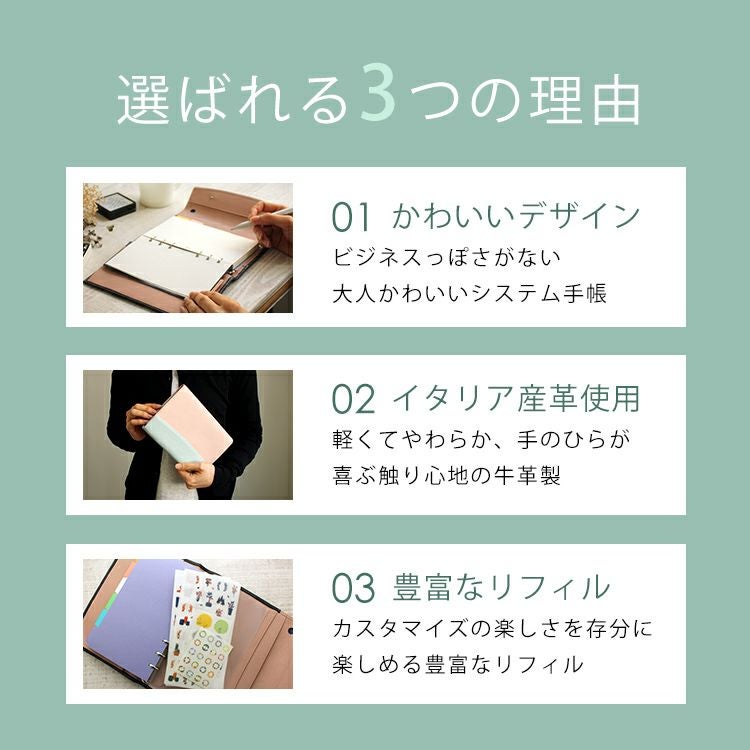 選ばれる3つの理由

01 かわいいデザイン
ビジネスっぽさがない
大人かわいいシステム手帳

02 イタリア産革使用
軽くてやわらか、手のひらが
喜ぶ触り心地の牛革製

03 豊富なリフィル
カスタマイズの楽しさを存分に
楽しめる豊富なリフィル