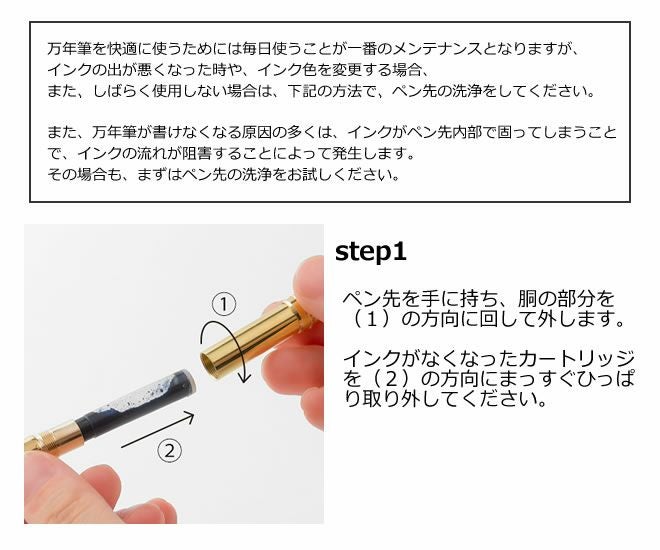 万年筆を快適に使うためには毎日使うことが一番のメンテナンスとなりますが、インクの出が悪くなった時や、インク色を変更する場合、また、しばらく使用しない場合は、下記の方法で、ペン先の洗浄をしてください。

また、万年筆が書けなくなる原因の多くは、インクがペン先内部で固ってしまうことで、インクの流れが阻害することによって発生します。その場合も、まずはペン先の洗浄をお試しください。

①

②

step1

ペン先を手に持ち、胴の部分を（1）の方向に回して外します。

インクがなくなったカートリッジを（2）の方向にまっすぐひっぱり取り外してください。