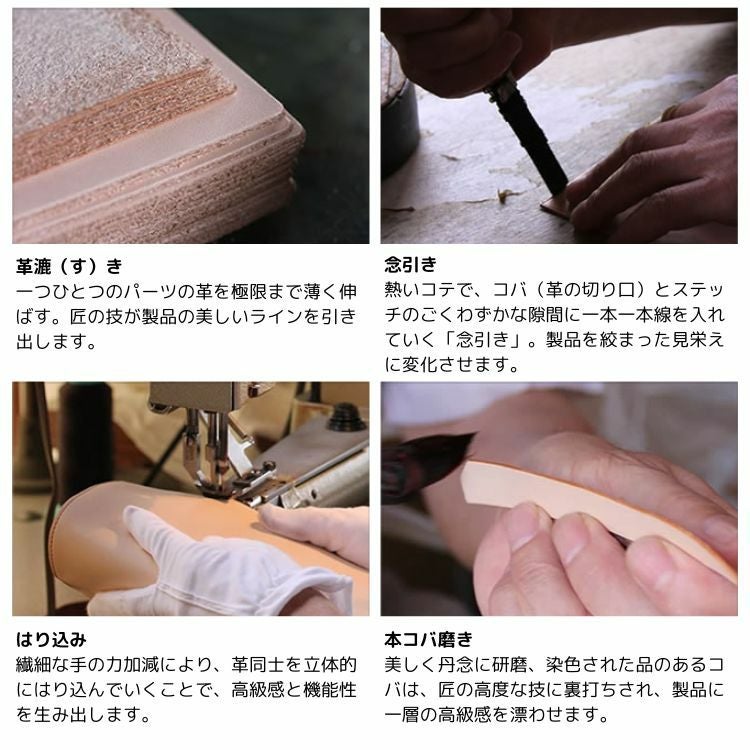 革漉（す）き
一つひとつのパーツの革を極限まで薄く伸ばす。匠の技が製品の美しいラインを引き出します。

念引き
熱いコテで、コバ（革の切り口）とステッチのごくわずかな隙間に一本一本線を入れていく「念引き」。製品を絞まった見栄えに変化させます。

はり込み
繊細な手の力加減により、革同士を立体的にはり込んでいくことで、高級感と機能性を生み出します。

本コバ磨き
美しく丹念に研磨、染色された品のあるコバは、匠の高度な技に裏打ちされ、製品に一層の高級感を漂わせます。